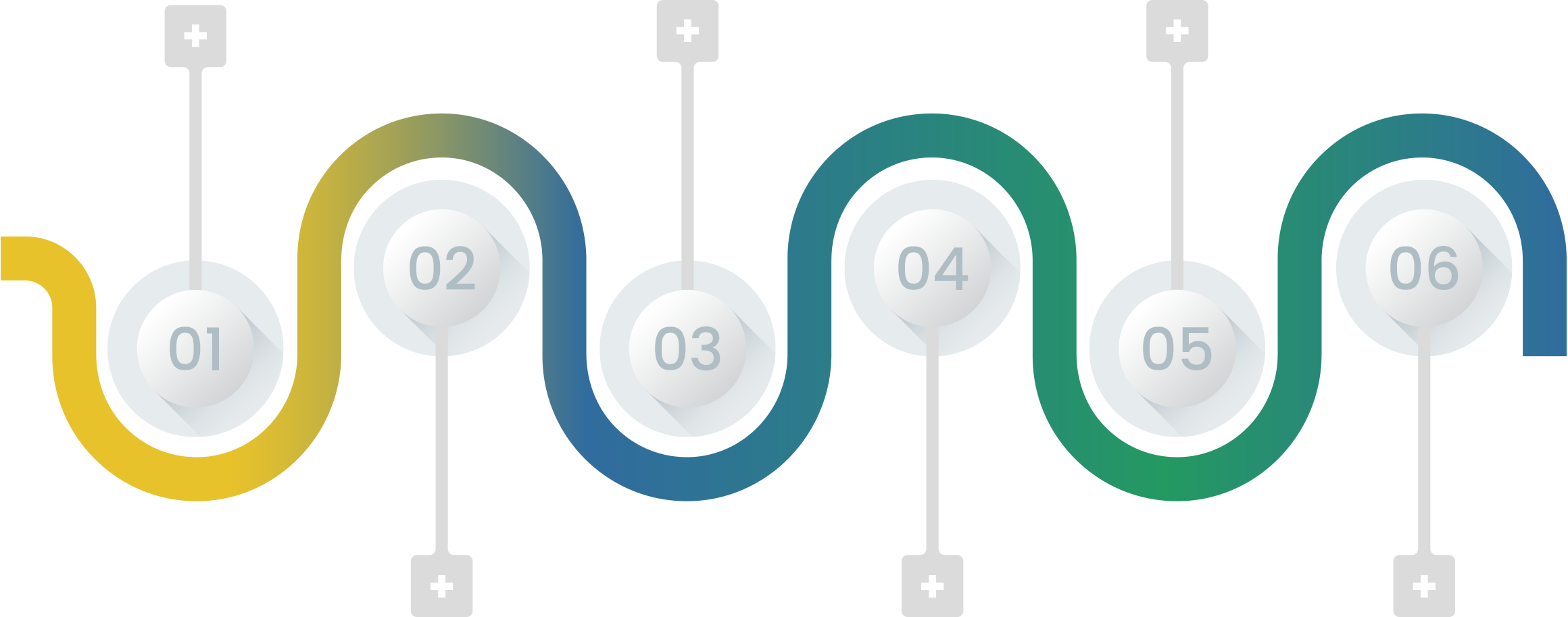 01

02

03

04

05

06